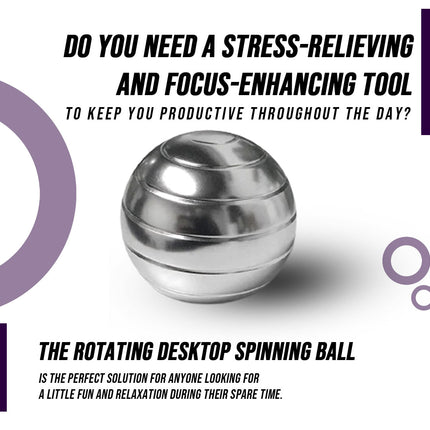 DO YOU NEED A STRESS-RELIEVING AND FOCUS-ENHANCING TOOL

TO KEEP YOU PRODUCTIVE THROUGHOUT THE DAY?

THE ROTATING DESKTOP SPINNING BALL

IS THE PERFECT SOLUTION FOR ANYONE LOOKING FOR A LITTLE FUN AND RELAXATION DURING THEIR SPARE TIME.